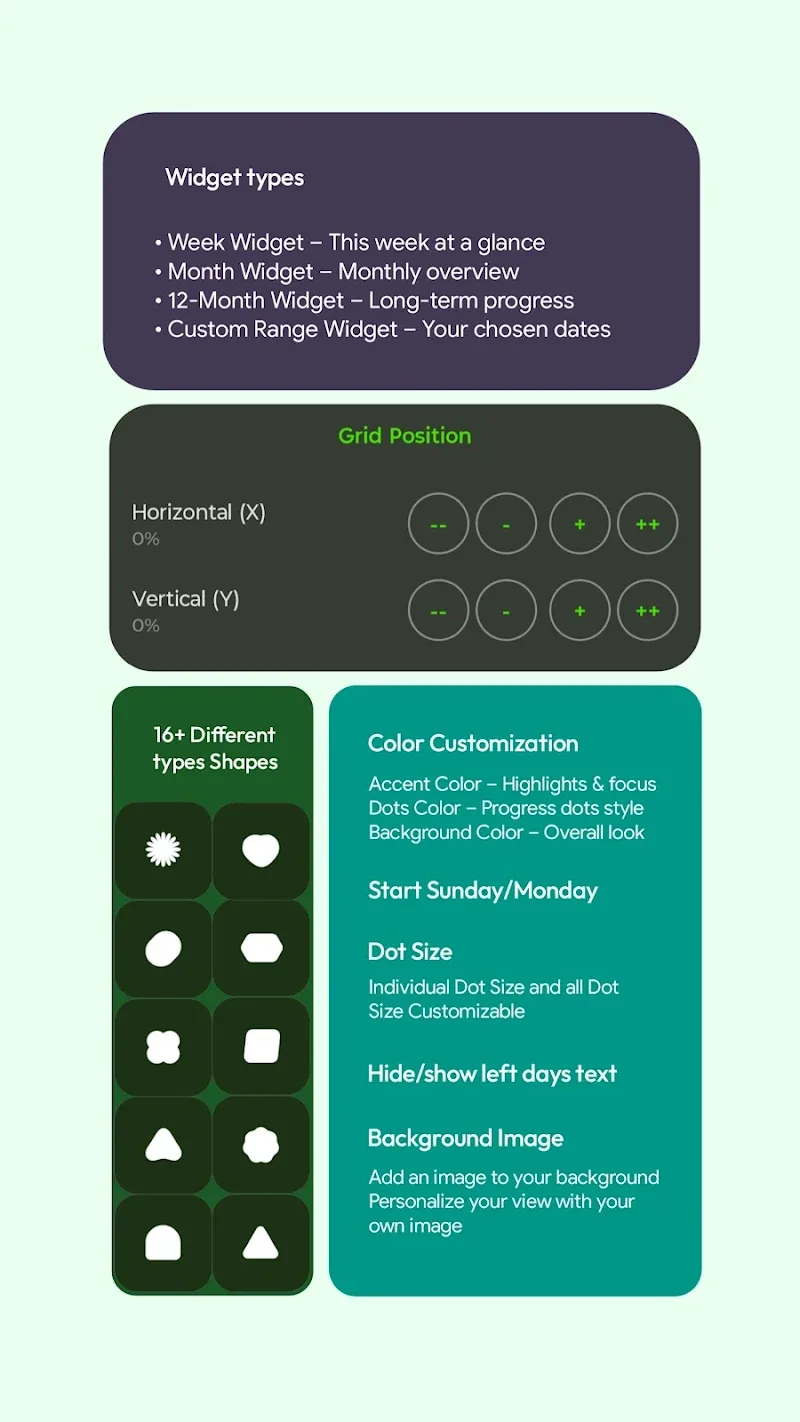 Widget types

• Week Widget – This week at a glance
• Month Widget – Monthly overview
• 12-Month Widget – Long-term progress
• Custom Range Widget – Your chosen dates

Grid Position

Horizontal (X)
0%

-- - + ++

Vertical (Y)
0%

-- - + ++

16+ Different types Shapes

Color Customization

Accent Color – Highlights & focus
Dots Color – Progress dots style
Background Color – Overall look

Start Sunday/Monday

Dot Size

Individual Dot Size and all Dot Size Customizable

Hide/show left days text

Background Image

Add an image to your background
Personalize your view with your own image