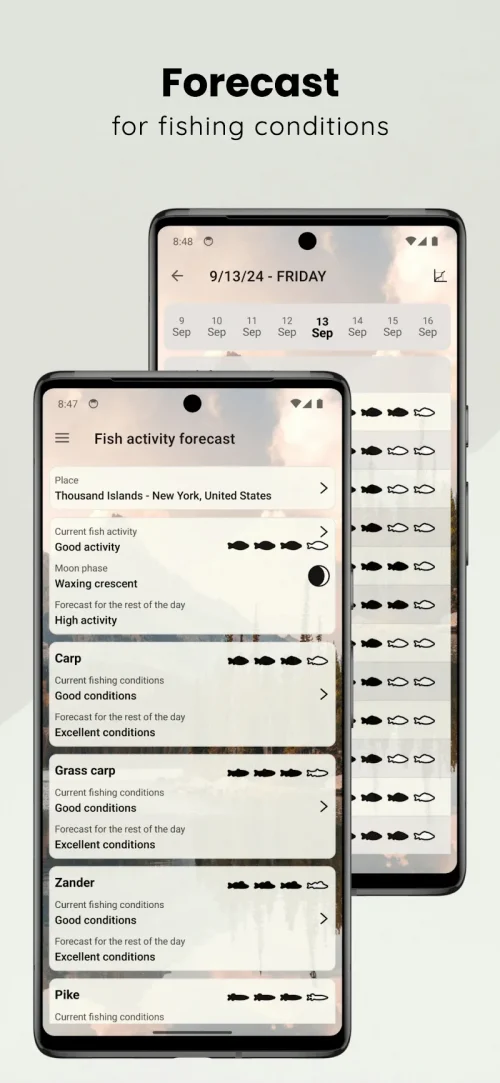 Forecast
for fishing conditions

8:48

9/13/24 - FRIDAY

9 Sep
10 Sep
11 Sep
12 Sep
13 Sep
14 Sep
15 Sep
16 Sep

8:47

Fish activity forecast

Place
Thousand Islands - New York, United States

Current fish activity
Good activity

Moon phase
Waxing crescent

Forecast for the rest of the day
High activity

Carp
Current fishing conditions
Good conditions
Forecast for the rest of the day
Excellent conditions

Grass carp
Current fishing conditions
Good conditions
Forecast for the rest of the day
Excellent conditions

Zander
Current fishing conditions
Good conditions
Forecast for the rest of the day
Excellent conditions

Pike
Current fishing conditions